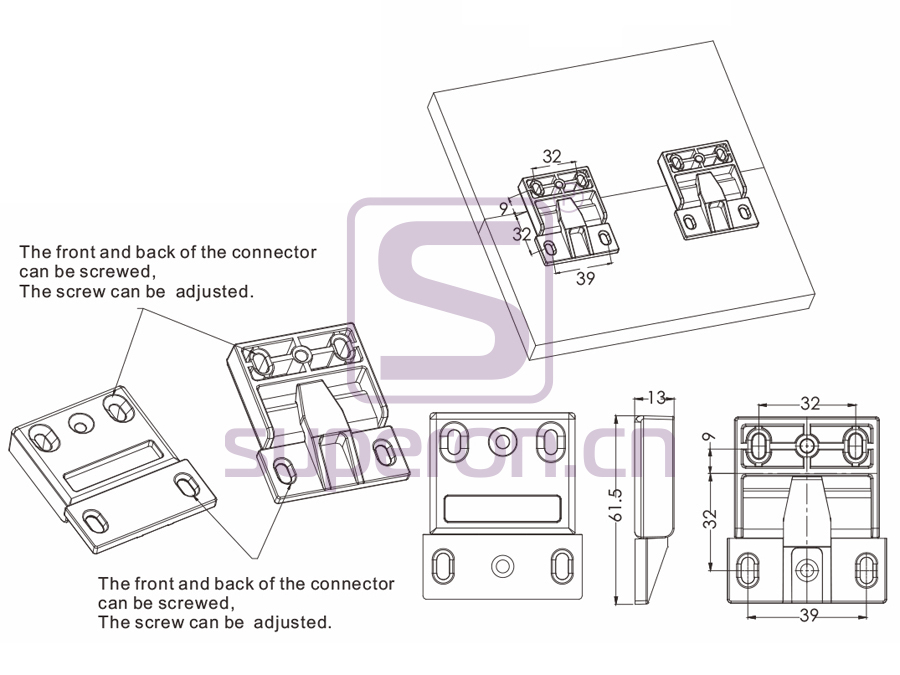 32

9

32

39

The front and back of the connector can be screwed,
The screw can be adjusted.

superon.cn

13

61.5

32

9

32

39

The front and back of the connector can be screwed,
The screw can be adjusted.